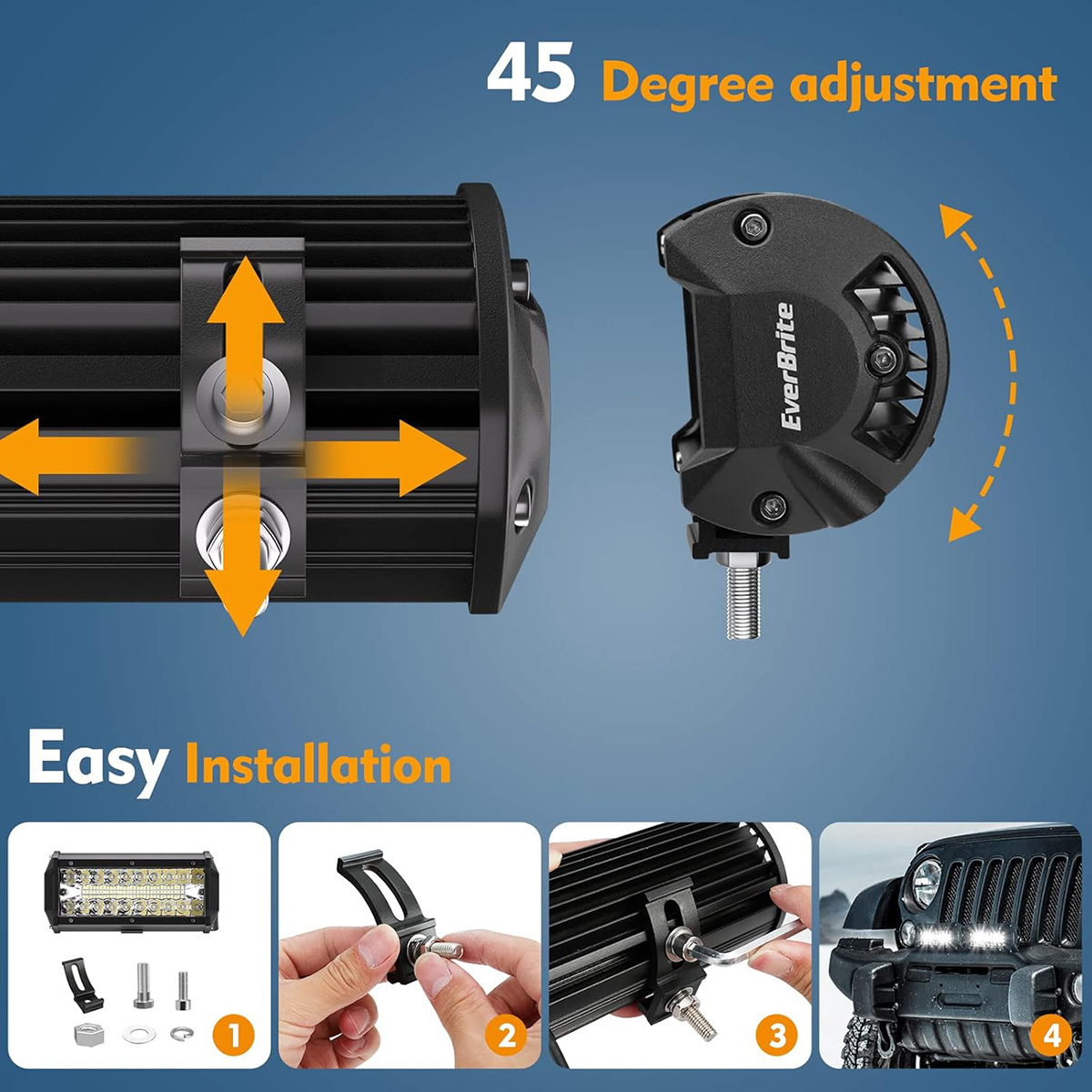 45 Degree adjustment

EverBrite

Easy Installation

1

2

3

4