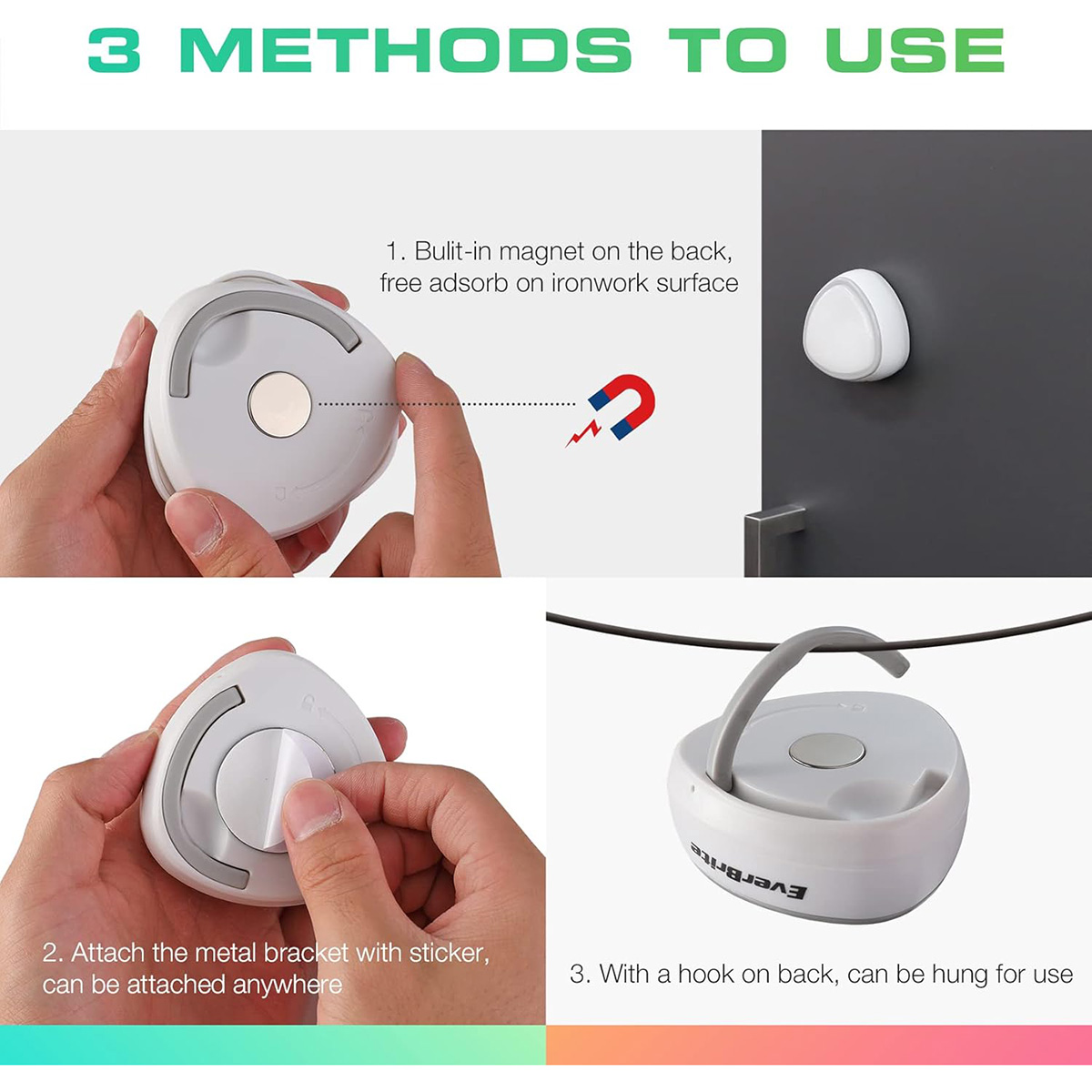 3 METHODS TO USE

1. Bulit-in magnet on the back, free adsorb on ironwork surface

2. Attach the metal bracket with sticker, can be attached anywhere

EverBrite

3. With a hook on back, can be hung for use