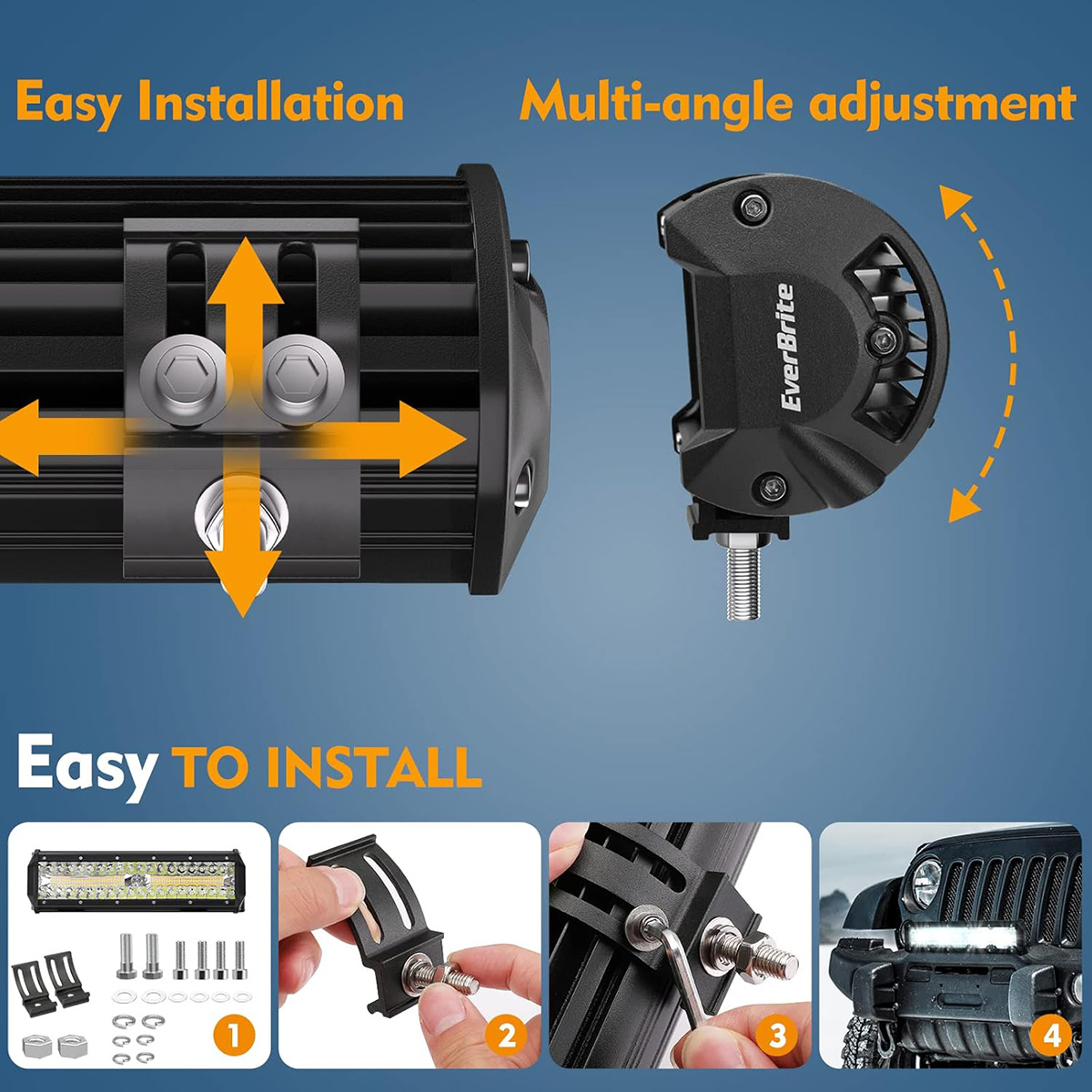 Easy Installation

Multi-angle adjustment

EverBrite

Easy TO INSTALL

1

2

3

4