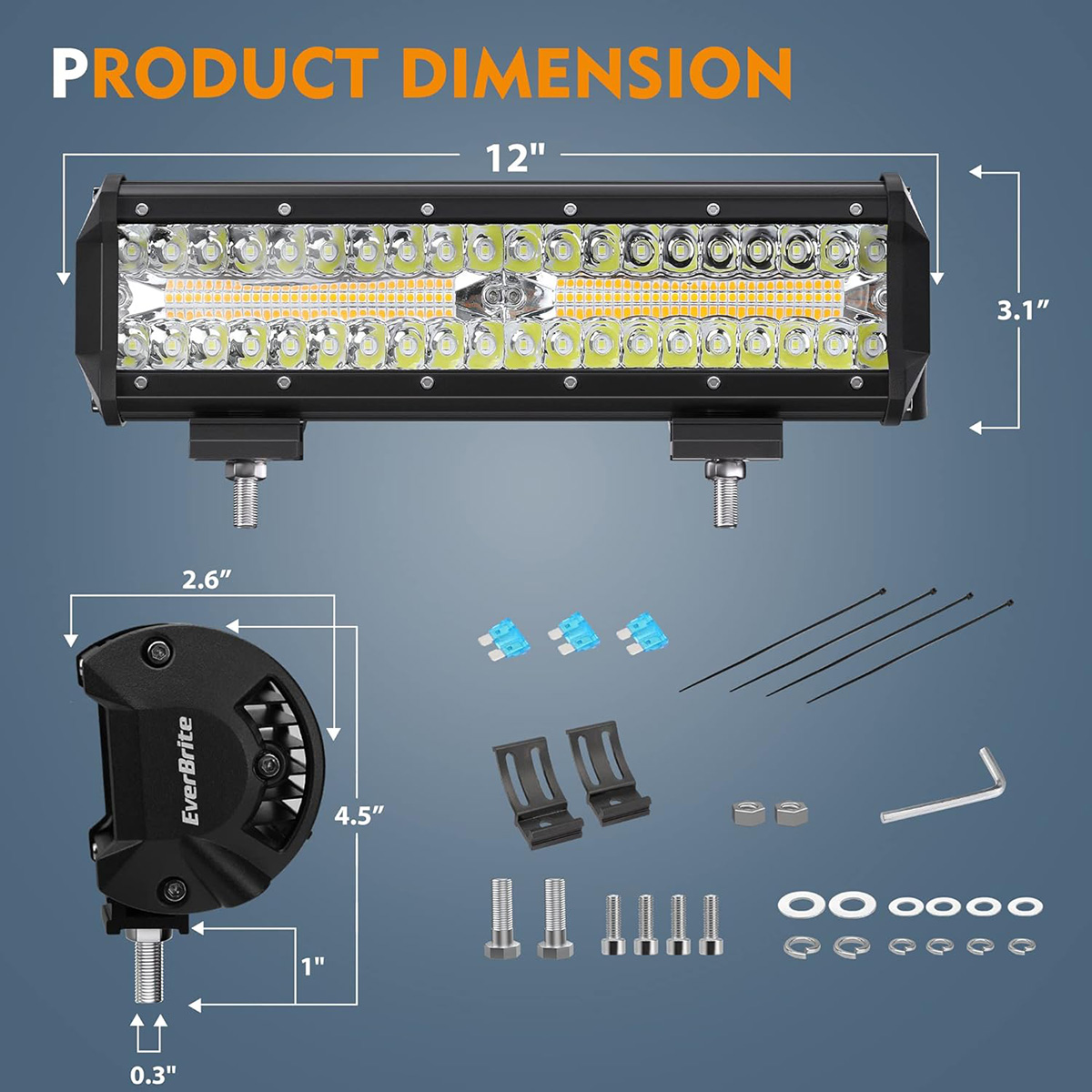 PRODUCT DIMENSION

12"

3.1"

2.6"

EverBrite

4.5"

1"

0.3"