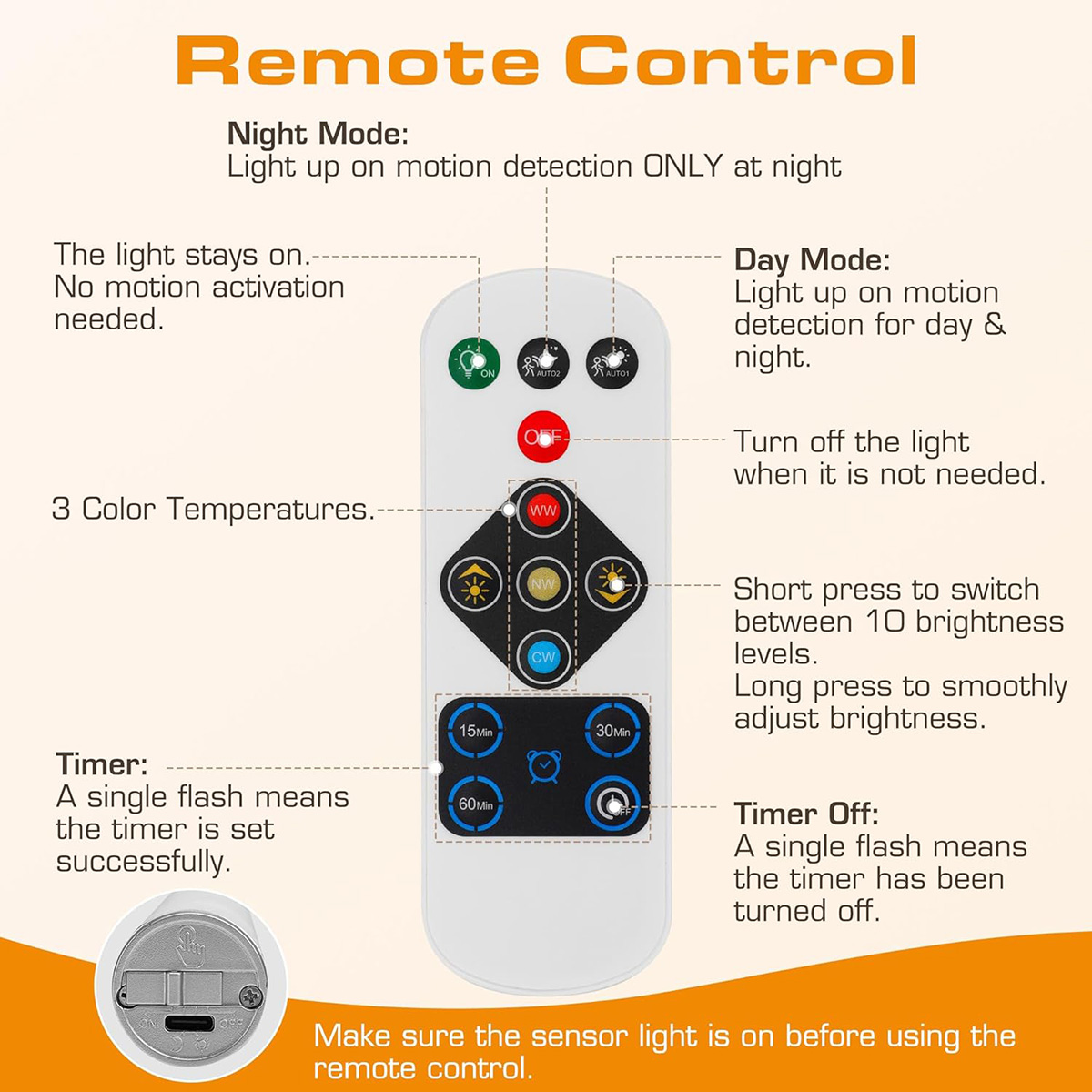 Remote Control

Night Mode:
Light up on motion detection ONLY at night

The light stays on. No motion activation needed.

Day Mode:
Light up on motion detection for day & night.

ON
AUTO2
AUTO1

OFF

Turn off the light when it is not needed.

3 Color Temperatures.

WW
NW
CW

Short press to switch between 10 brightness levels.
Long press to smoothly adjust brightness.

15Min
30Min
60Min
OFF

Timer:
A single flash means the timer is set successfully.

Timer Off:
A single flash means the timer has been turned off.

ON
OFF

Make sure the sensor light is on before using the remote control.