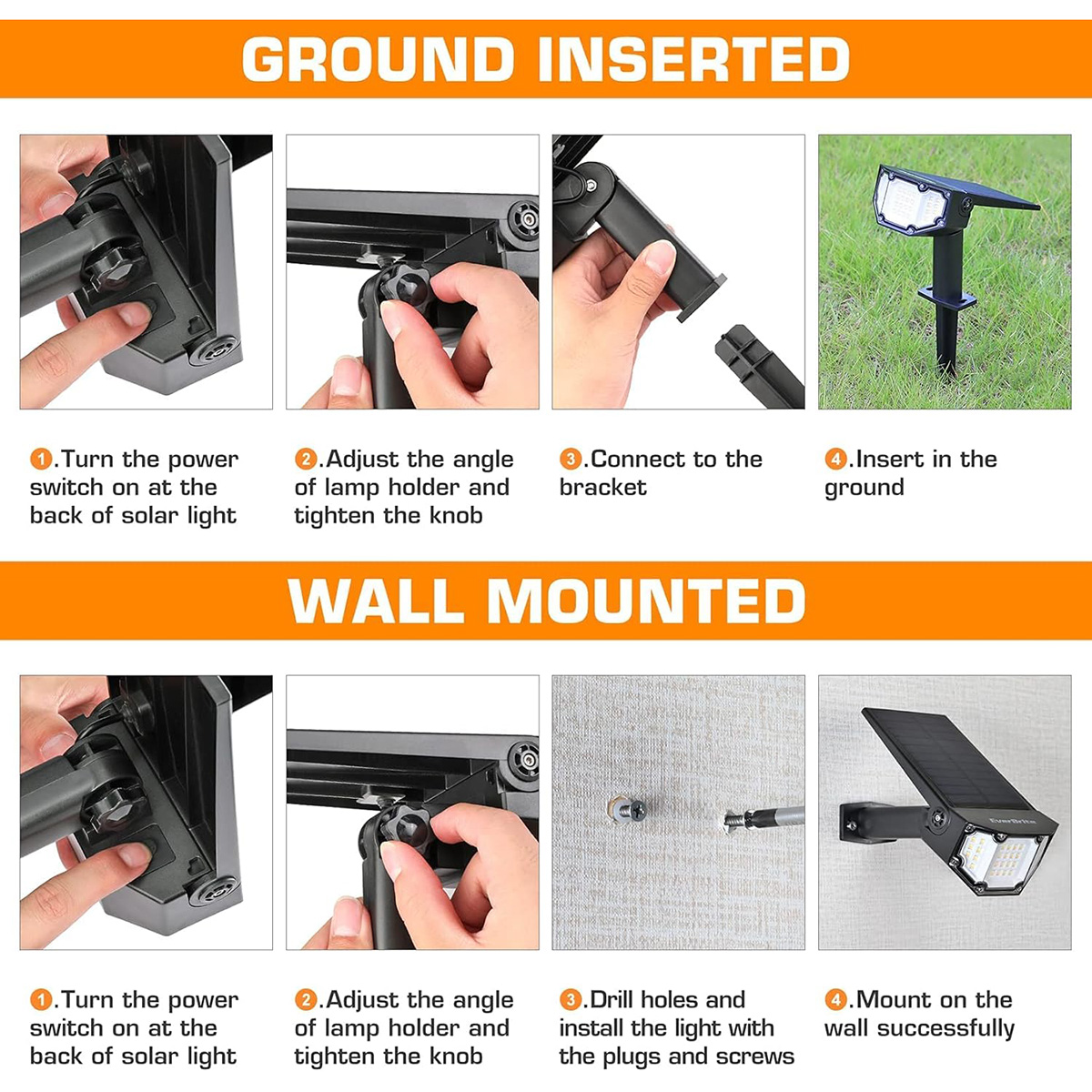 GROUND INSERTED

1.Turn the power switch on at the back of solar light

2.Adjust the angle of lamp holder and tighten the knob

3.Connect to the bracket

4.Insert in the ground

WALL MOUNTED

EverBrite

1.Turn the power switch on at the back of solar light

2.Adjust the angle of lamp holder and tighten the knob

3.Drill holes and install the light with the plugs and screws

4.Mount on the wall successfully