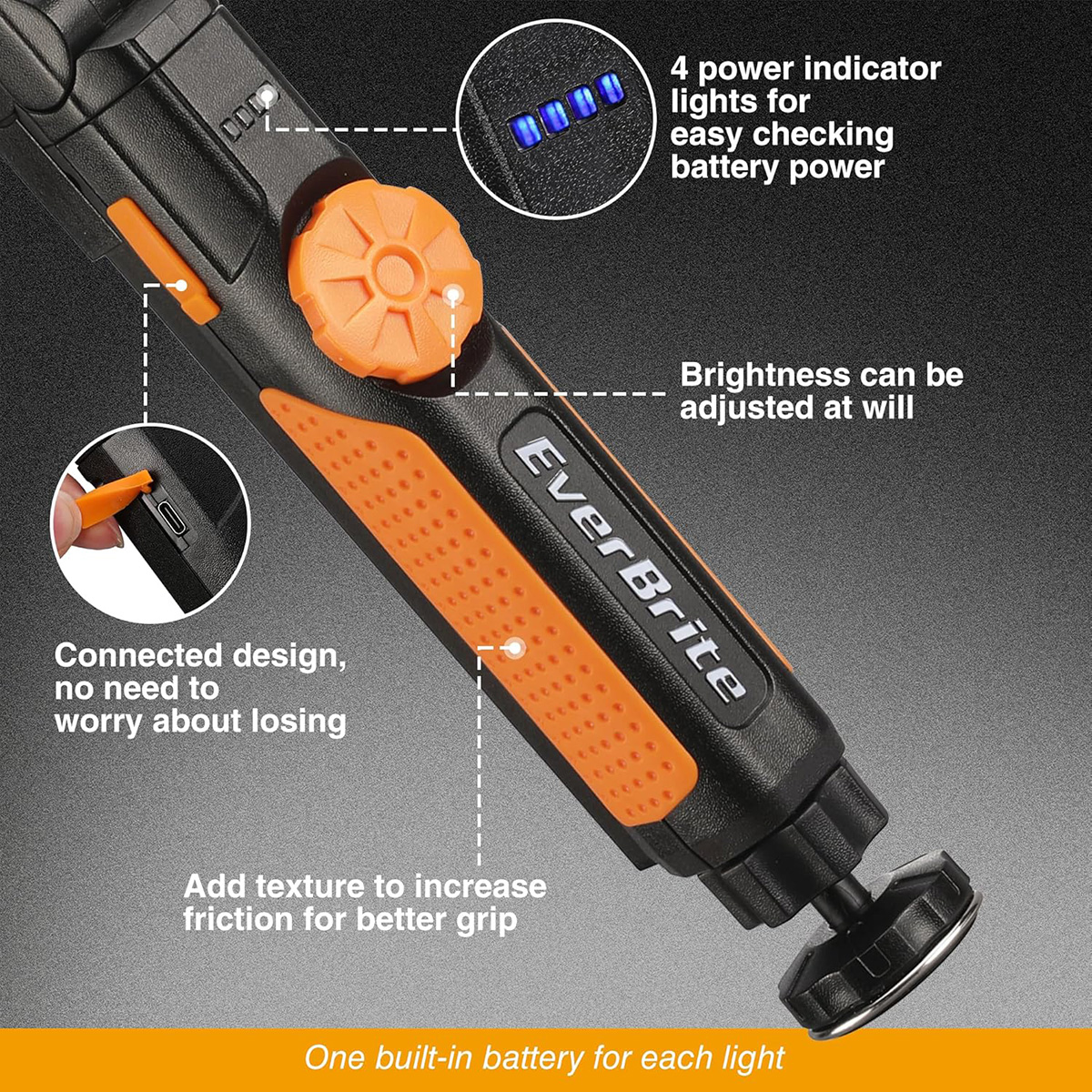 4 power indicator lights for easy checking battery power

Brightness can be adjusted at will

EverBrite

Connected design, no need to worry about losing

Add texture to increase friction for better grip

One built-in battery for each light